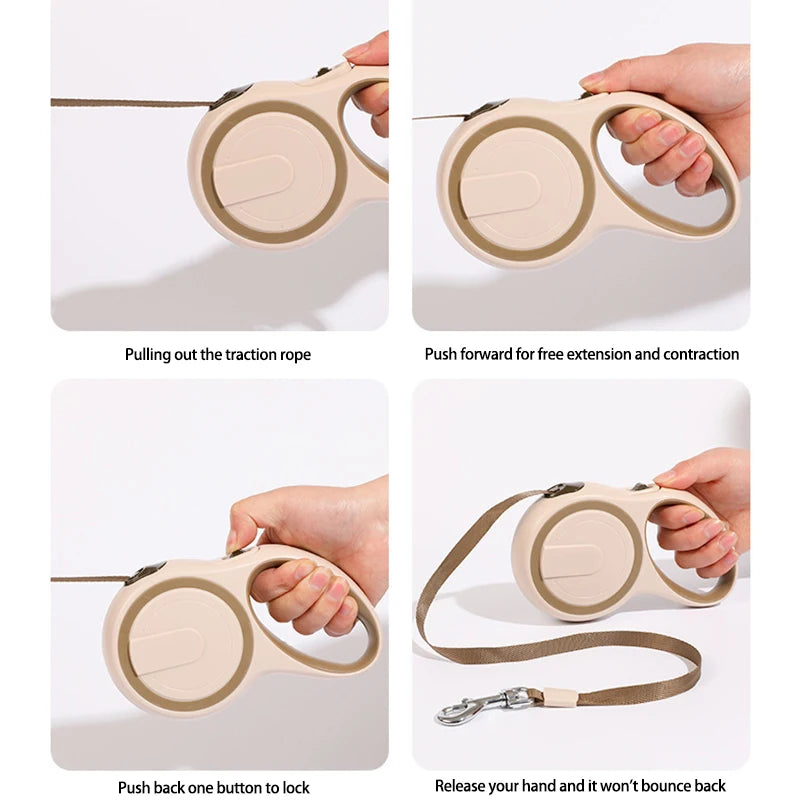 Pulling out the traction rope

Push forward for free extension and contraction

Push back one button to lock

Release your hand and it won't bounce back